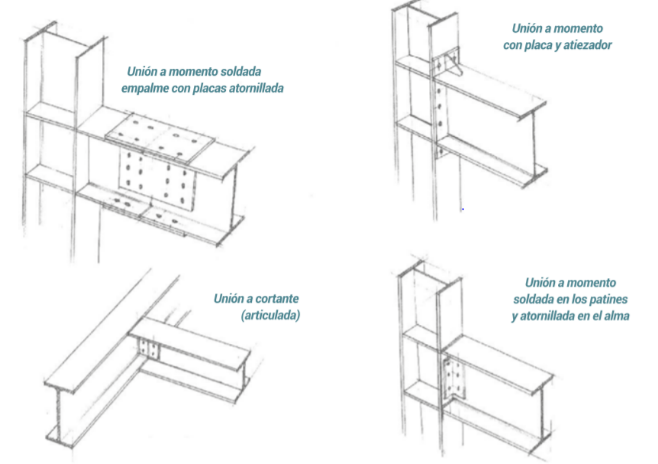 Unión a momento soldada
empalme con placas atornillada

Unión a momento
con placa y atiezador

Unión a cortante
(articulada)

Unión a momento
soldada en los patines
y atornillada en el alma